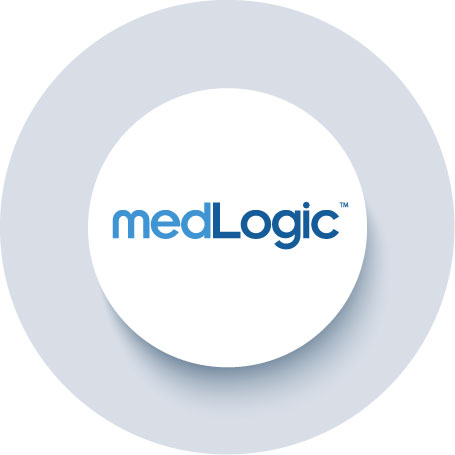 medLogic™