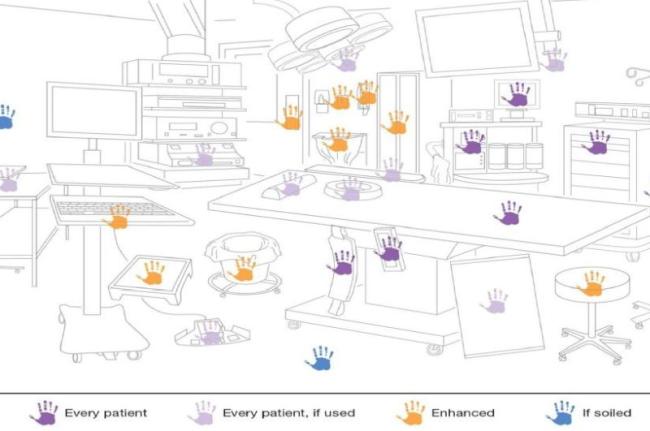 Every patient
Every patient, if used
Enhanced
If soiled